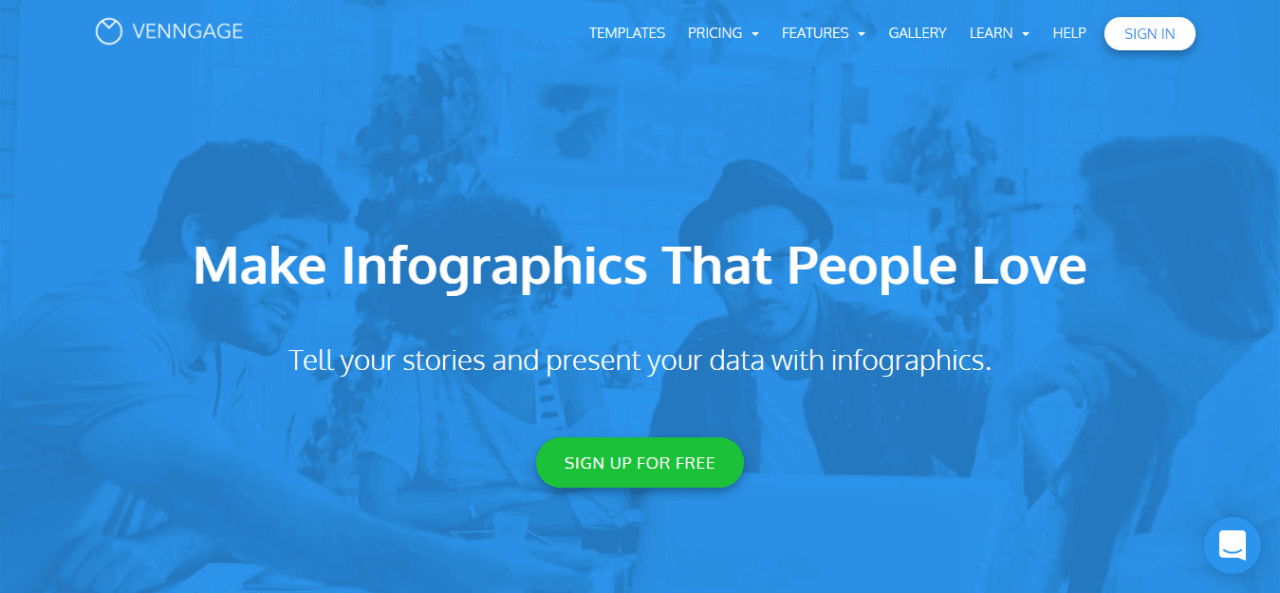 VENNGAGE

TEMPLATES PRICING FEATURES GALLERY LEARN HELP SIGN IN

Make Infographics That People Love

Tell your stories and present your data with infographics.

SIGN UP FOR FREE